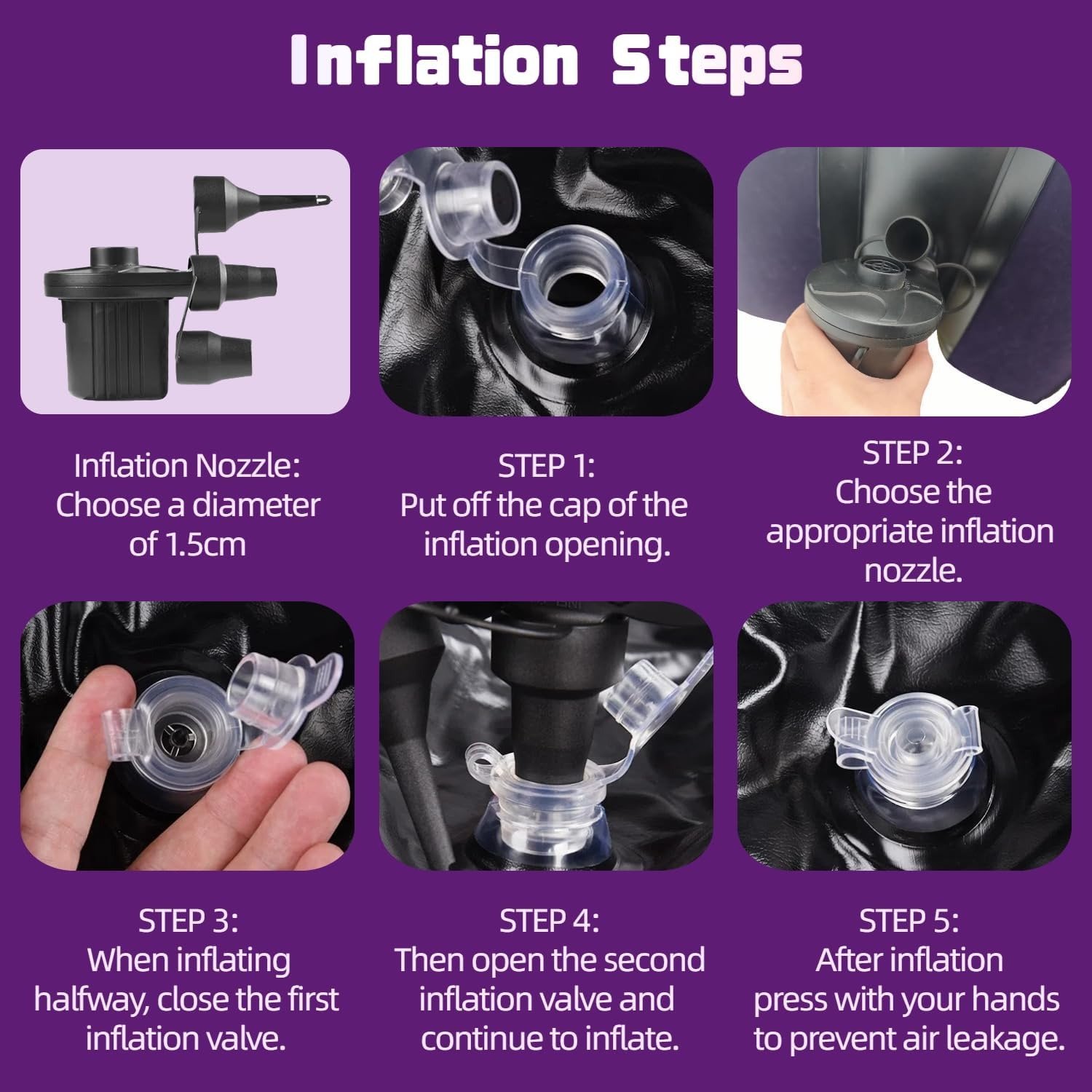 Inflation Steps

Inflation Nozzle:
Choose a diameter of 1.5cm

STEP 1:
Put off the cap of the inflation opening.

STEP 2:
Choose the appropriate inflation nozzle.

STEP 3:
When inflating halfway, close the first inflation valve.

STEP 4:
Then open the second inflation valve and continue to inflate.

STEP 5:
After inflation press with your hands to prevent air leakage.