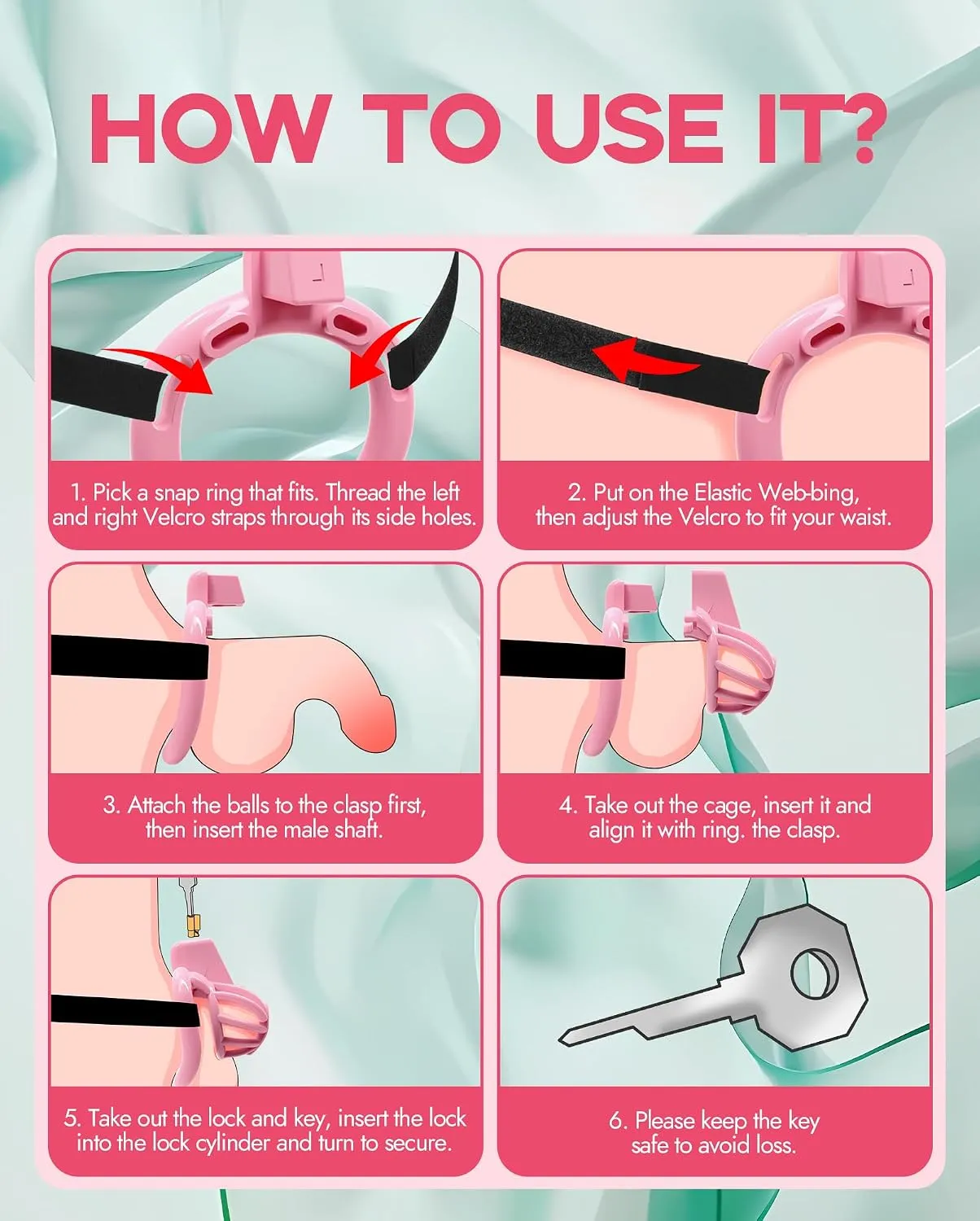 HOW TO USE IT?

1. Pick a snap ring that fits. Thread the left and right Velcro straps through its side holes.

2. Put on the Elastic Web-bing, then adjust the Velcro to fit your waist.

3. Attach the balls to the clasp first, then insert the male shaft.

4. Take out the cage, insert it and align it with ring. the clasp.

5. Take out the lock and key, insert the lock into the lock cylinder and turn to secure.

6. Please keep the key safe to avoid loss.